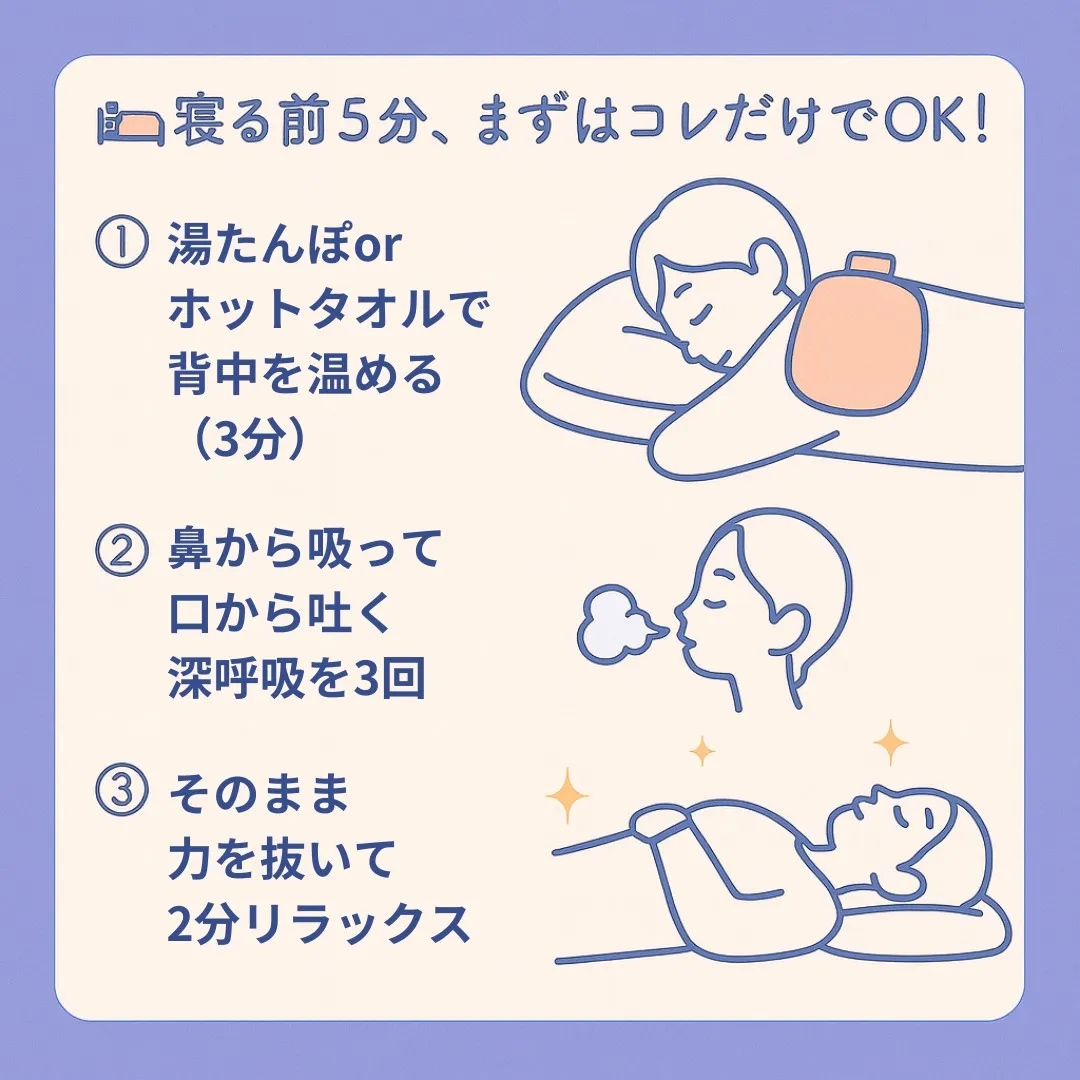 寝る前5分、まずはコレだけでOK!

① 湯たんぽor ホットタオルで 背中を温める （3分）

② 鼻から吸って 口から吐く 深呼吸を3回

③ そのまま 力を抜いて 2分リラックス